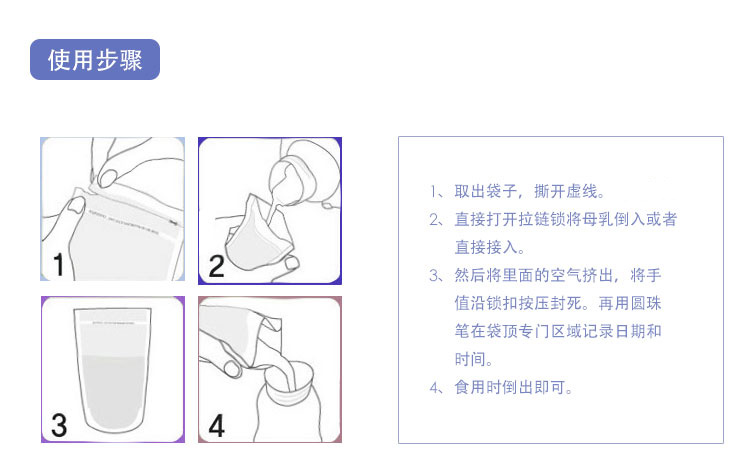 使用步骤

1

2

3

4

1、取出袋子，撕开虚线。
2、直接打开拉链锁将母乳倒入或者直接接入。
3、然后将里面的空气挤出，将手值沿锁扣按压封死。再用圆珠笔在袋顶专门区域记录日期和时间。
4、食用时倒出即可。