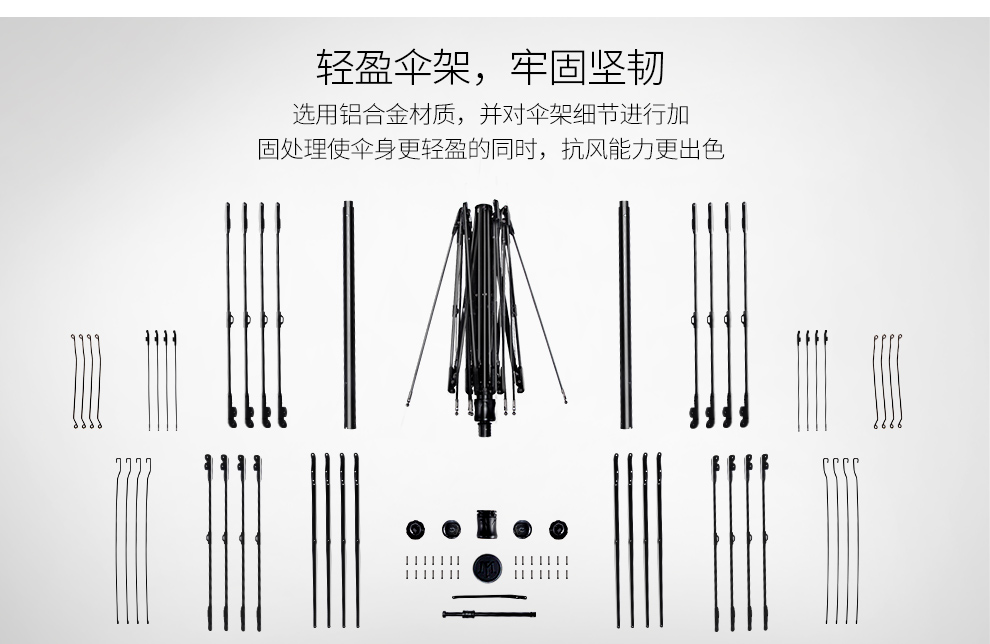 轻盈伞架，牢固坚韧

选用铝合金材质，并对伞架细节进行加固处理使伞身更轻盈的同时，抗风能力更出色