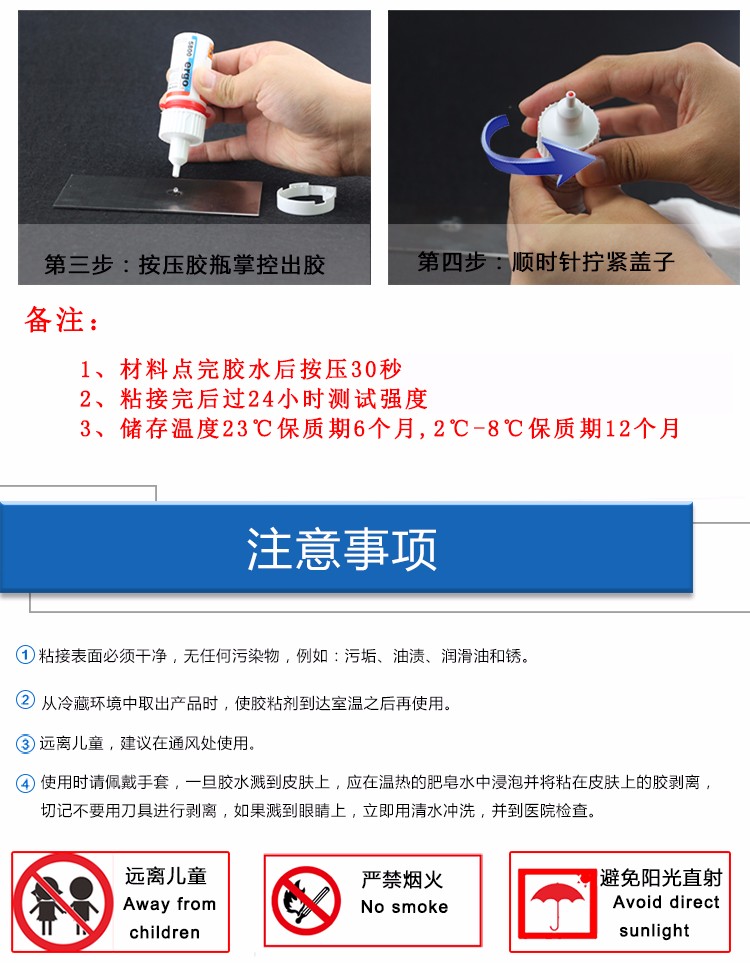 5500 ergo

第三步：按压胶瓶掌控出胶

第四步：顺时针拧紧盖子

备注：

1、材料点完胶水后按压30秒
2、粘接完后过24小时测试强度
3、储存温度23℃保质期6个月,2℃-8℃保质期12个月

注意事项

1 粘接表面必须干净，无任何污染物，例如：污垢、油渍、润滑油和锈。

2 从冷藏环境中取出产品时，使胶粘剂到达室温之后再使用。

3 远离儿童，建议在通风处使用。

4 使用时请佩戴手套，一旦胶水溅到皮肤上，应在温热的肥皂水中浸泡并将粘在皮肤上的胶剥离，切记不要用刀具进行剥离，如果溅到眼睛上，立即用清水冲洗，并到医院检查。

远离儿童
Away from children

严禁烟火
No smoke

避免阳光直射
Avoid direct sunlight