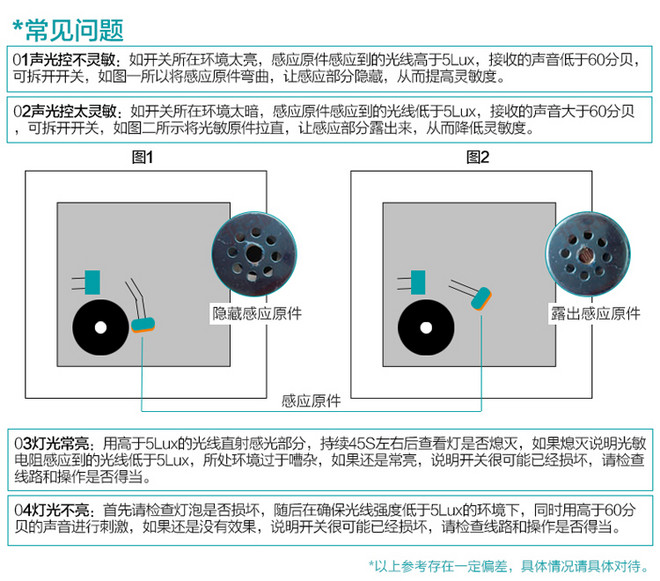 *常见问题

01声光控不灵敏：如开关所在环境太亮，感应原件感应到的光线高于5Lux，接收的声音低于60分贝，可拆开开关，如图一所以将感应原件弯曲，让感应部分隐藏，从而提高灵敏度。

02声光控太灵敏：如开关所在环境太暗，感应原件感应到的光线低于5Lux，接收的声音大于60分贝，可拆开开关，如图二所示将光敏原件拉直，让感应部分露出来，从而降低灵敏度。

图1

隐藏感应原件

图2

露出感应原件

感应原件

03灯光常亮：用高于5Lux的光线直射感光部分，持续45S左右后查看灯是否熄灭，如果熄灭说明光敏电阻感应到的光线低于5Lux，所处环境过于嘈杂，如果还是常亮，说明开关很可能已经损坏，请检查线路和操作是否得当。

04灯光不亮：首先请检查灯泡是否损坏，随后在确保光线强度低于5Lux的环境下，同时用高于60分贝的声音进行刺激，如果还是没有效果，说明开关很可能已经损坏，请检查线路和操作是否得当。

*以上参考存在一定偏差，具体情况请具体对待。