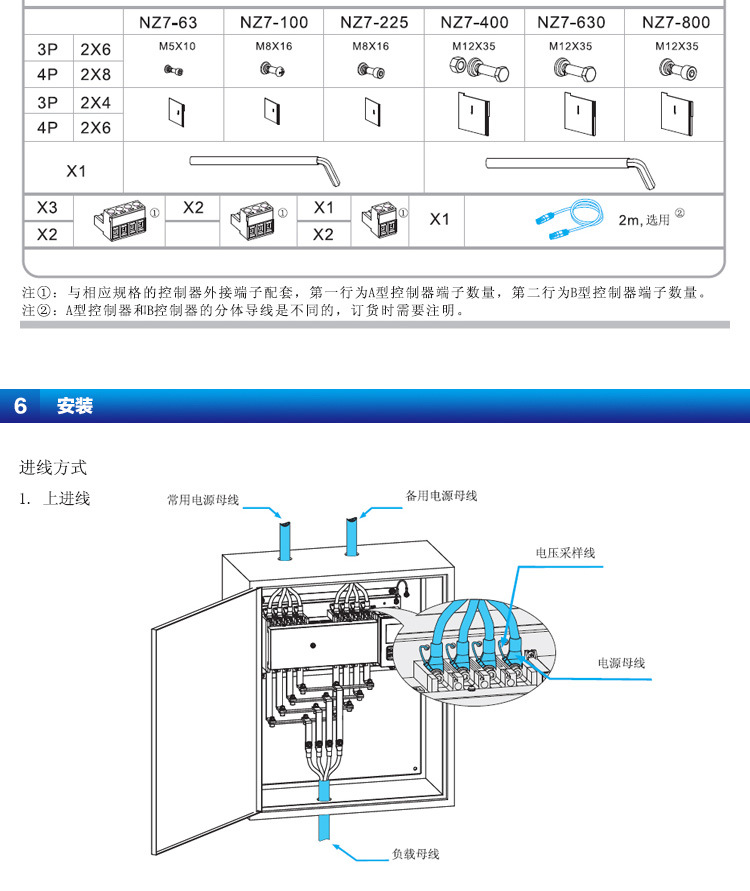 | | | NZ7-63 | NZ7-100 | NZ7-225 | NZ7-400 | NZ7-630 | NZ7-800 |
|---|---|---|---|---|---|---|---|
| 3P | 2X6 | M5X10 | M8X16 | M8X16 | M12X35 | M12X35 | M12X35 |
| 4P | 2X8 | | | | | | |
| 3P | 2X4 | | | | | | |
| 4P | 2X6 | | | | | | |
| X1 | | | | | | | |

| X3 | ① | X2 | ① | X1 | ① | X1 | 2m, 选用 ② |
|---|---|---|---|---|---|---|---|
| X2 | | | | X2 | | | |

注①：与相应规格的控制器外接端子配套，第一行为A型控制器端子数量，第二行为B型控制器端子数量。
注②：A型控制器和B控制器的分体导线是不同的，订货时需要注明。

6 安装

进线方式
1. 上进线

常用电源母线
备用电源母线
电压采样线
电源母线
负载母线