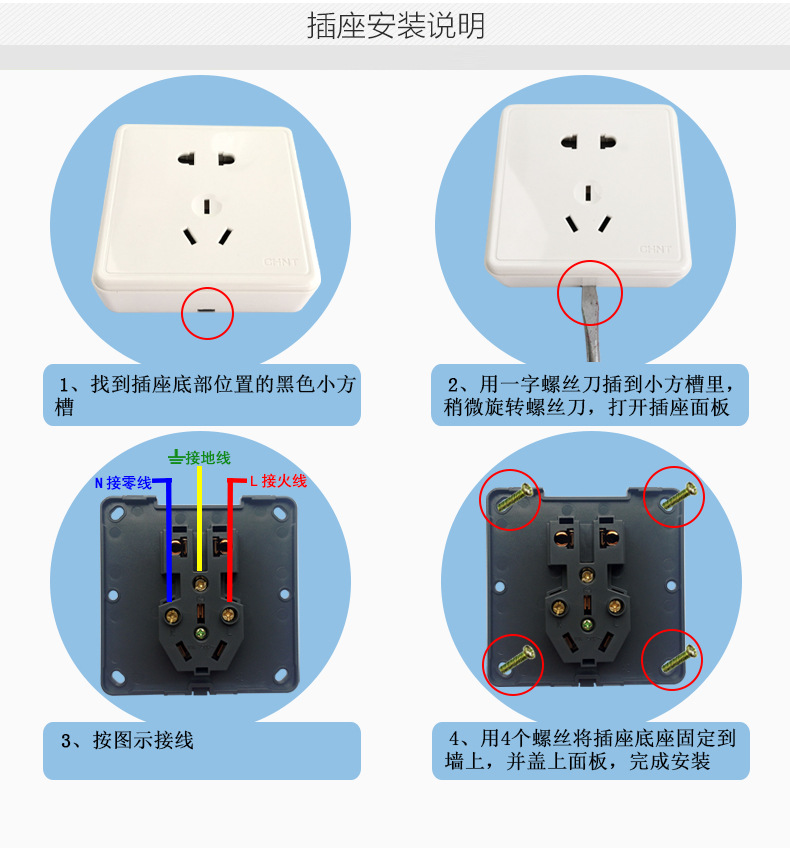 插座安装说明

CHNT

CHNT

1、找到插座底部位置的黑色小方槽

2、用一字螺丝刀插到小方槽里，稍微旋转螺丝刀，打开插座面板

接地线

N 接零线

L 接火线

3、按图示接线

4、用4个螺丝将插座底座固定到墙上，并盖上面板，完成安装