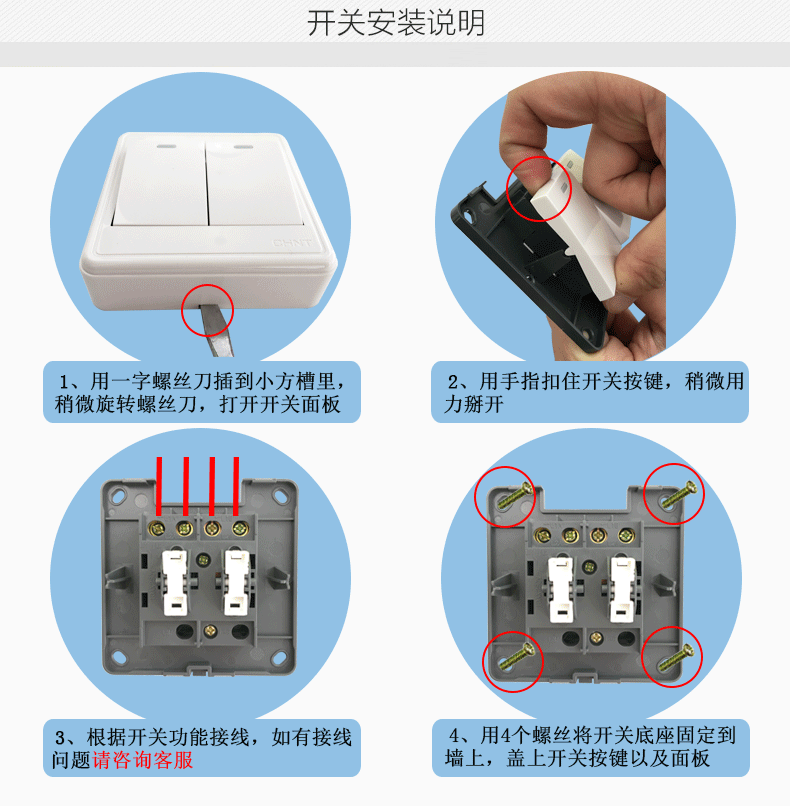 开关安装说明

CHNT

1、用一字螺丝刀插到小方槽里，稍微旋转螺丝刀，打开开关面板

2、用手指扣住开关按键，稍微用力掰开

3、根据开关功能接线，如有接线问题请咨询客服

4、用4个螺丝将开关底座固定到墙上，盖上开关按键以及面板